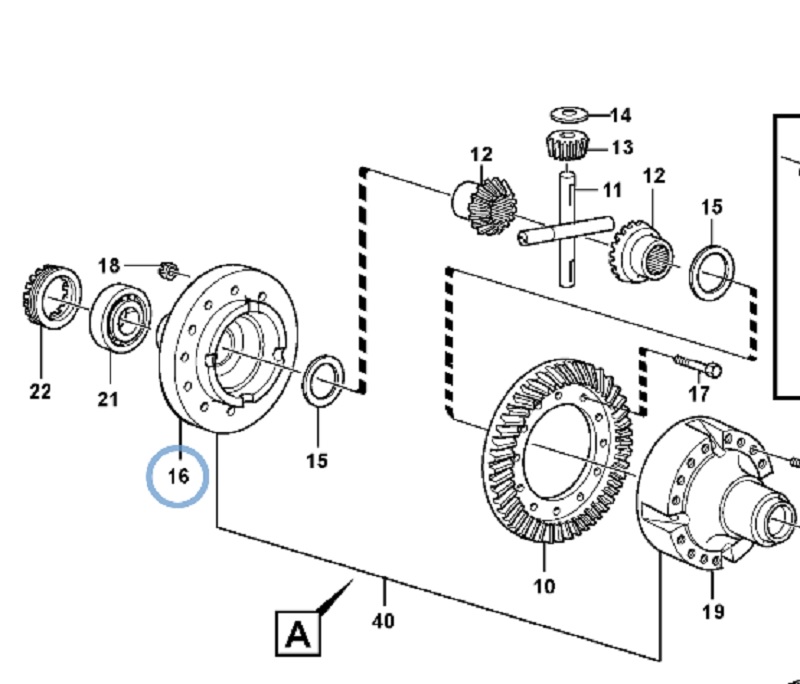 14
13
12
11
12
15
18
22
21
16
15
17
10
19
40
A