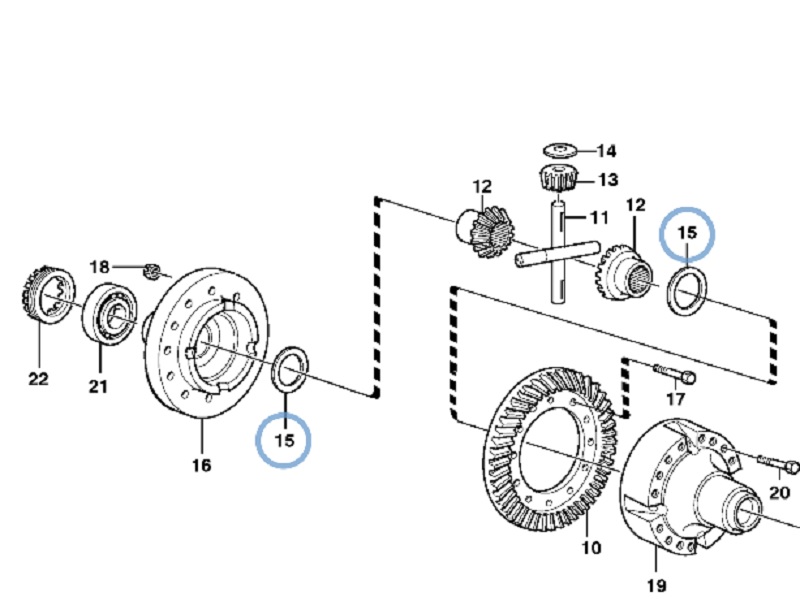 14
13
12
11
12
15
18
22
21
16
15
17
20
10
19