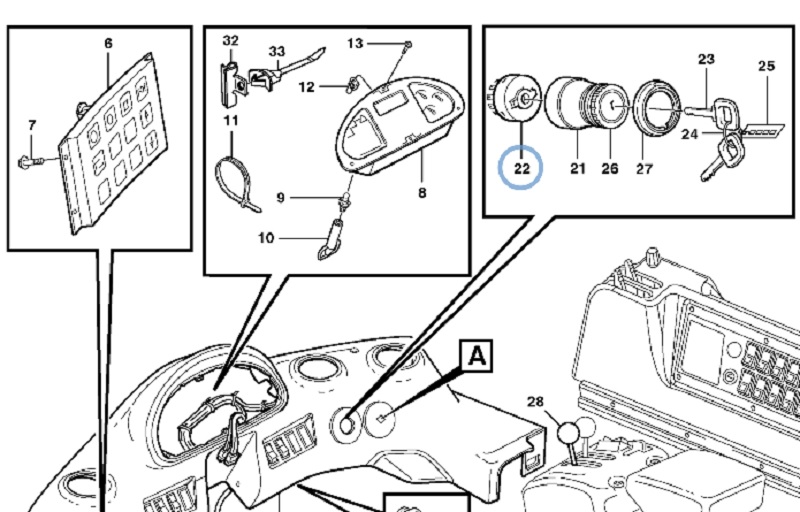 6
7
32
33
13
12
11
9
10
8
23
25
24
22
21
26
27
A
28